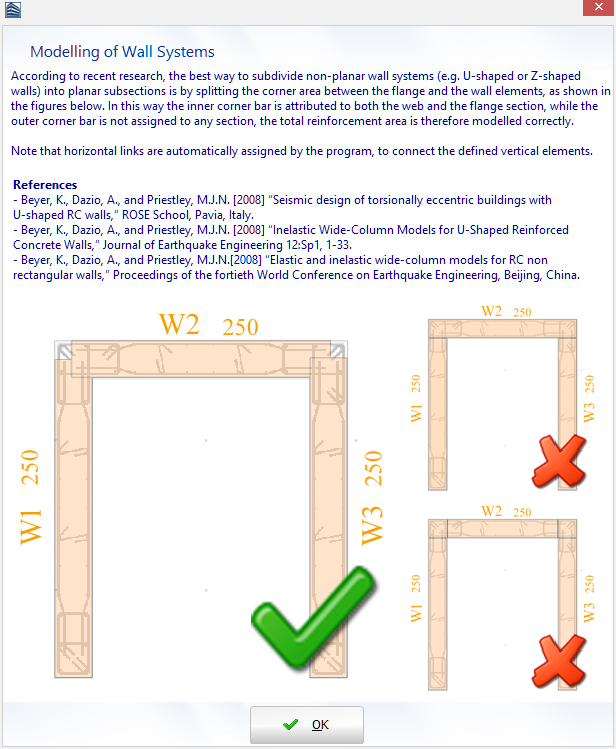 Modelling of Wall Systems

According to recent research, the best way to subdivide non-planar wall systems (e.g. U-shaped or Z-shaped walls) into planar subsections is by splitting the corner area between the flange and the wall elements, as shown in the figures below. In this way the inner corner bar is attributed to both the web and the flange section, while the outer corner bar is not assigned to any section, the total reinforcement area is therefore modelled correctly.

Note that horizontal links are automatically assigned by the program, to connect the defined vertical elements.

References
- Beyer, K., Dazio, A., and Priestley, M.J.N. [2008] "Seismic design of torsionally eccentric buildings with U-shaped RC walls," ROSE School, Pavia, Italy.
- Beyer, K., Dazio, A., and Priestley, M.J.N. [2008] "Inelastic Wide-Column Models for U-Shaped Reinforced Concrete Walls," Journal of Earthquake Engineering 12:Sp1, 1-33.
- Beyer, K., Dazio, A., and Priestley, M.J.N.[2008] "Elastic and inelastic wide-column models for RC non rectangular walls," Proceedings of the fortieth World Conference on Earthquake Engineering, Beijing, China.

W2 250
W1 250
W3 250

W2 250
W1 250
W3 250

W2 250
W1 250
W3 250

OK